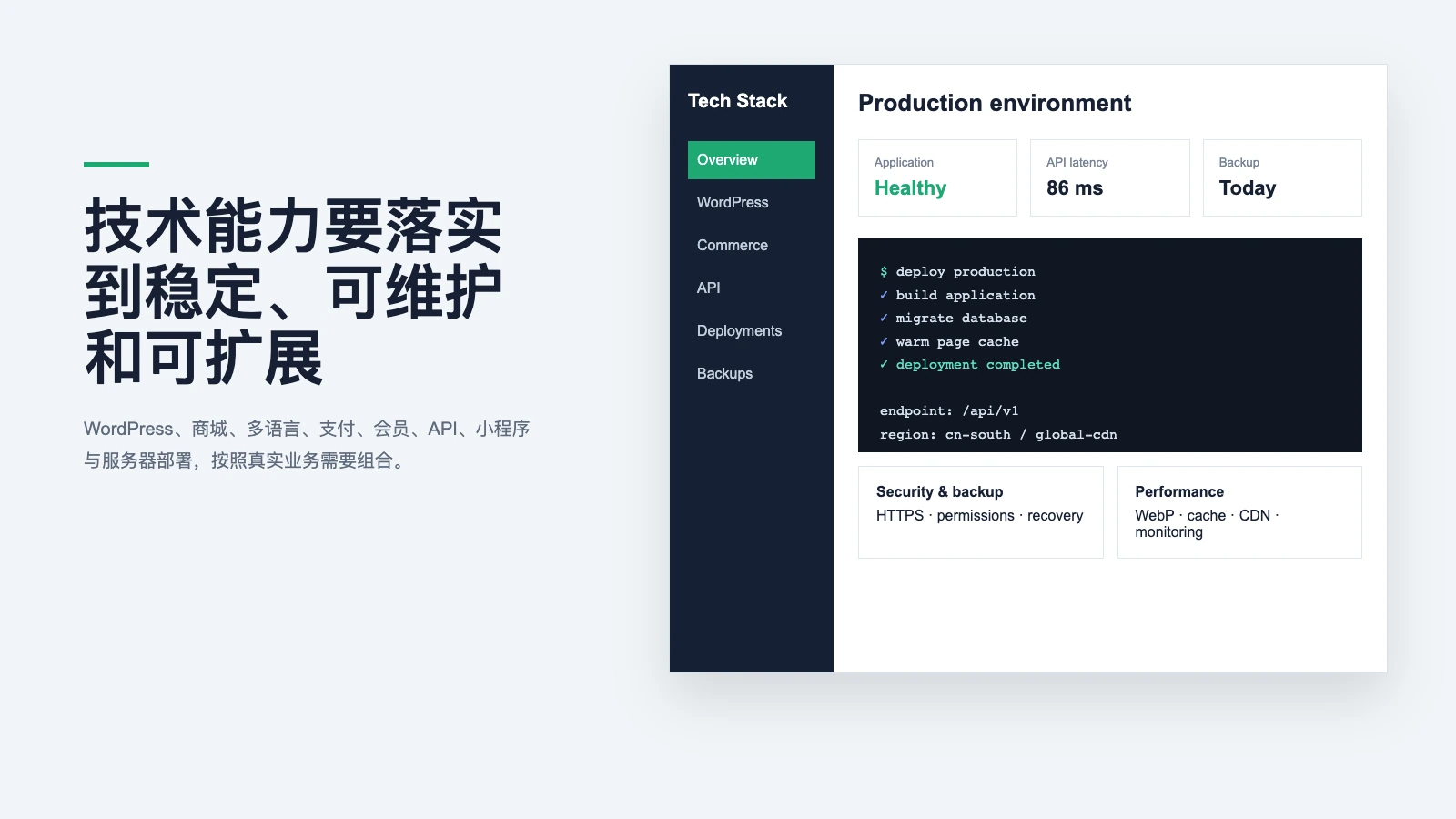 技术能力要落实到稳定、可维护和可扩展

WordPress、商城、多语言、支付、会员、API、小程序与服务器部署，按照真实业务需要组合。

Tech Stack

Overview
WordPress
Commerce
API
Deployments
Backups

Production environment

Application
Healthy

API latency
86 ms

Backup
Today

$ deploy production
✓ build application
✓ migrate database
✓ warm page cache
✓ deployment completed

endpoint: /api/v1
region: cn-south / global-cdn

Security & backup
HTTPS · permissions · recovery

Performance
WebP · cache · CDN · monitoring